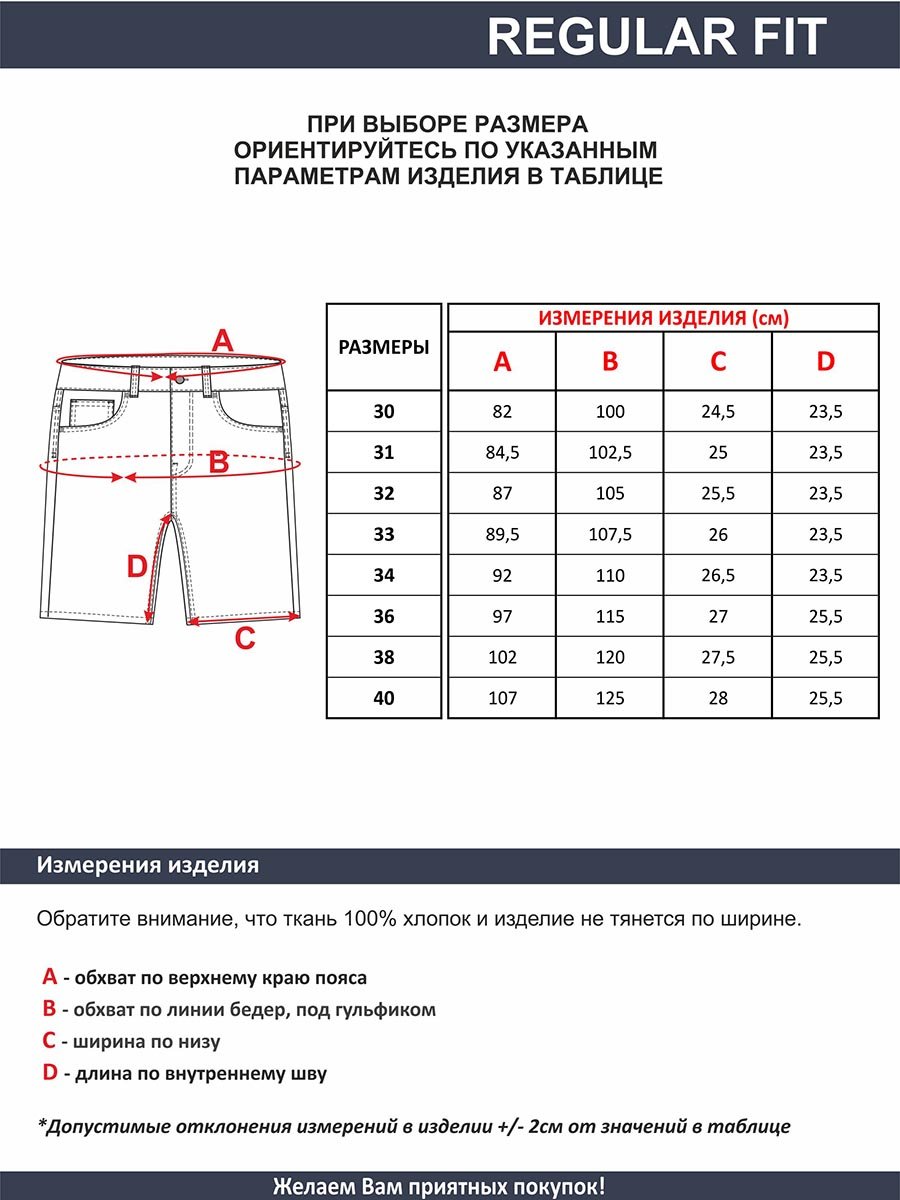 REGULAR FIT

ПРИ ВЫБОРЕ РАЗМЕРА ОРИЕНТИРУЙТЕСЬ ПО УКАЗАННЫМ ПАРАМЕТРАМ ИЗДЕЛИЯ В ТАБЛИЦЕ

A
B
D
C

| РАЗМЕРЫ | ИЗМЕРЕНИЯ ИЗДЕЛИЯ (см) | | | |
|---|---|---|---|---|
| | A | B | C | D |
| 30 | 82 | 100 | 24,5 | 23,5 |
| 31 | 84,5 | 102,5 | 25 | 23,5 |
| 32 | 87 | 105 | 25,5 | 23,5 |
| 33 | 89,5 | 107,5 | 26 | 23,5 |
| 34 | 92 | 110 | 26,5 | 23,5 |
| 36 | 97 | 115 | 27 | 25,5 |
| 38 | 102 | 120 | 27,5 | 25,5 |
| 40 | 107 | 125 | 28 | 25,5 |

Измерения изделия

Обратите внимание, что ткань 100% хлопок и изделие не тянется по ширине.

A - обхват по верхнему краю пояса
B - обхват по линии бедер, под гульфиком
C - ширина по низу
D - длина по внутреннему шву

*Допустимые отклонения измерений в изделии +/- 2см от значений в таблице

Желаем Вам приятных покупок!